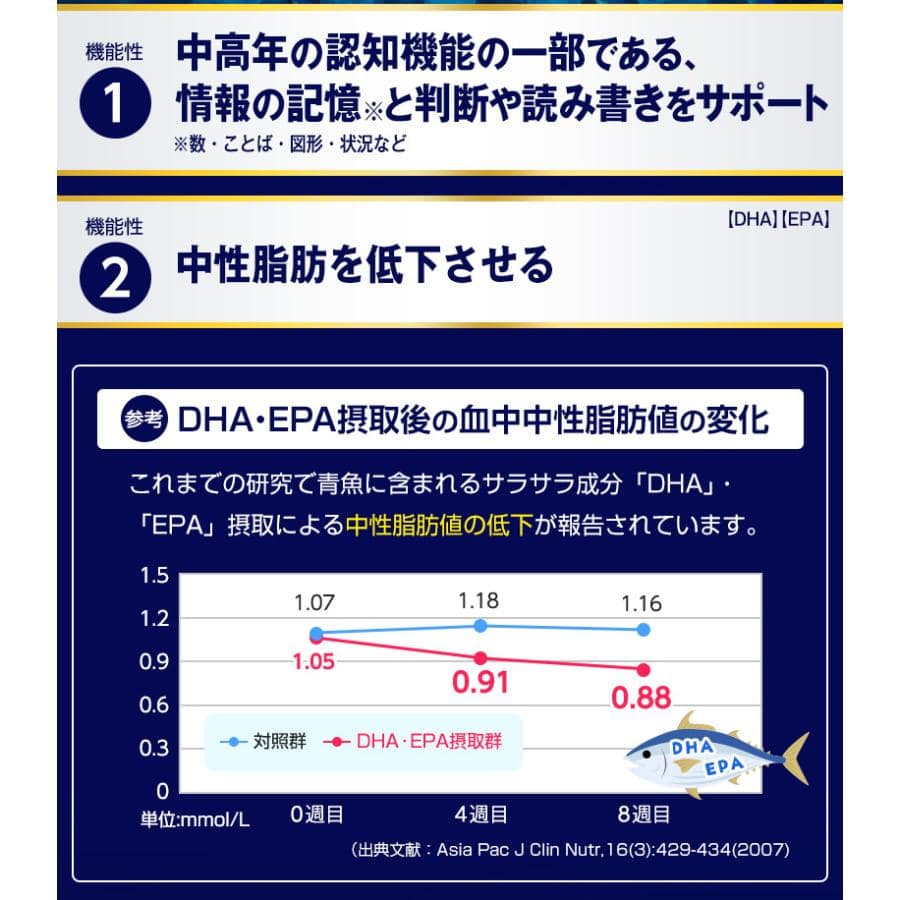 機能性
1
中高年の認知機能の一部である、情報の記憶※と判断や読み書きをサポート
※数・ことば・図形・状況など

機能性
2
【DHA】【EPA】
中性脂肪を低下させる

参考 DHA・EPA摂取後の血中中性脂肪値の変化

これまでの研究で青魚に含まれるサラサラ成分「DHA」・「EPA」摂取による中性脂肪値の低下が報告されています。

1.5
1.2
0.9
0.6
0.3
0
1.07
1.18
1.16
1.05
0.91
0.88
対照群
DHA・EPA摂取群
DHA
EPA
単位:mmol/L
0週目
4週目
8週目

（出典文献：Asia Pac J Clin Nutr,16(3):429-434(2007)